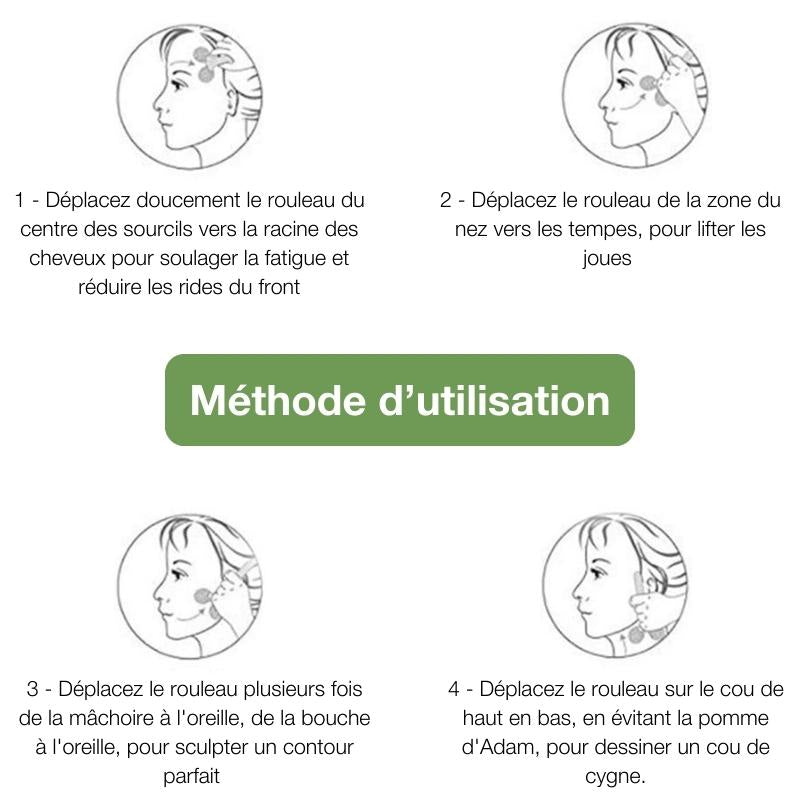 1 - Déplacez doucement le rouleau du centre des sourcils vers la racine des cheveux pour soulager la fatigue et réduire les rides du front

2 - Déplacez le rouleau de la zone du nez vers les tempes, pour lifter les joues

Méthode d'utilisation

3 - Déplacez le rouleau plusieurs fois de la mâchoire à l'oreille, de la bouche à l'oreille, pour sculpter un contour parfait

4 - Déplacez le rouleau sur le cou de haut en bas, en évitant la pomme d'Adam, pour dessiner un cou de cygne.