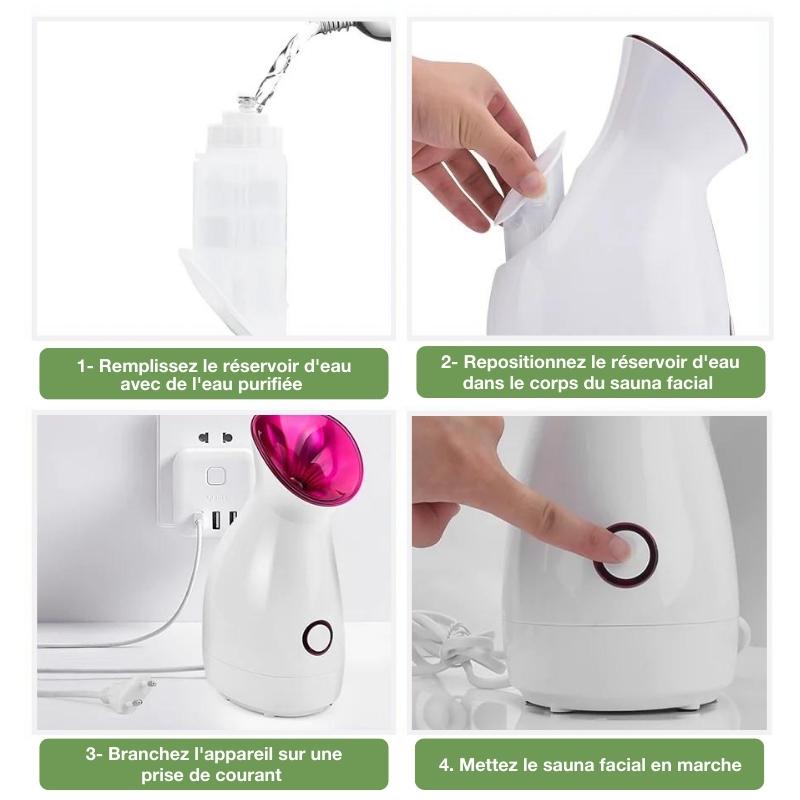 1- Remplissez le réservoir d'eau avec de l'eau purifiée

2- Repositionnez le réservoir d'eau dans le corps du sauna facial

3- Branchez l'appareil sur une prise de courant

4. Mettez le sauna facial en marche