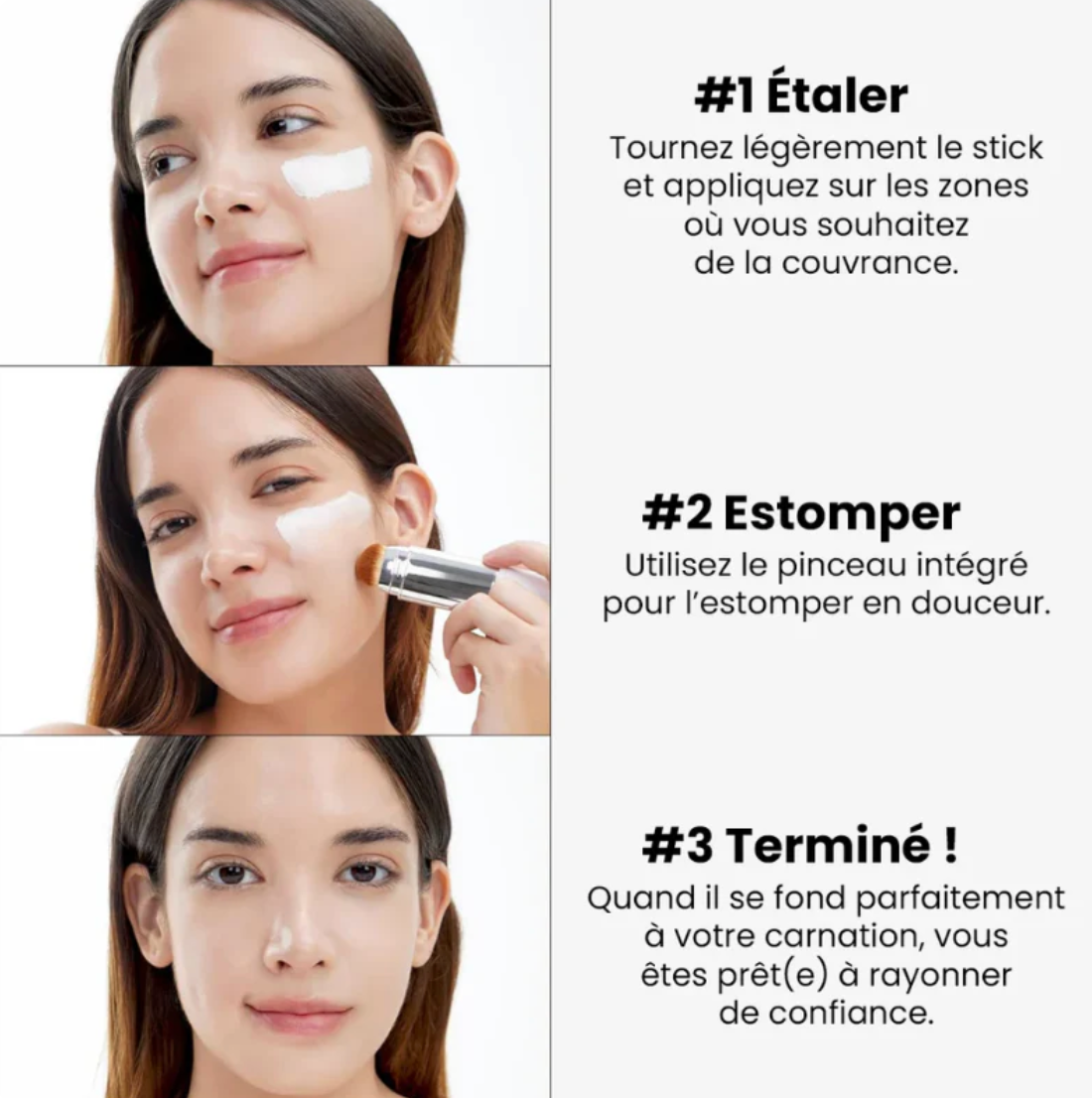 #1 Étaler

Tournez légèrement le stick et appliquez sur les zones où vous souhaitez de la couvrance.

#2 Estomper

Utilisez le pinceau intégré pour l'estomper en douceur.

#3 Terminé !

Quand il se fond parfaitement à votre carnation, vous êtes prêt(e) à rayonner de confiance.