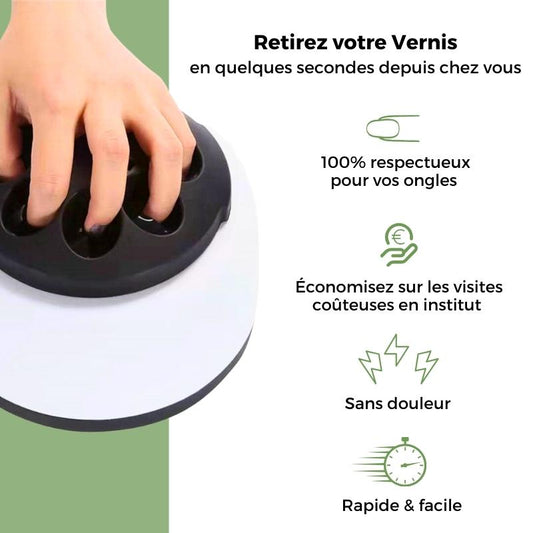 Retirez votre Vernis
en quelques secondes depuis chez vous

100% respectueux pour vos ongles

Économisez sur les visites coûteuses en institut

Sans douleur

Rapide & facile